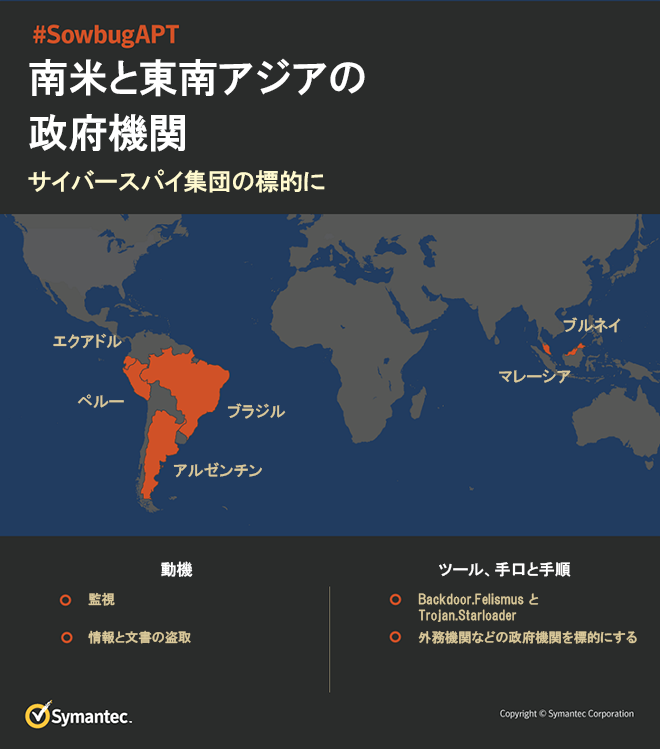 #SowbugAPT

南米と東南アジアの政府機関

サイバースパイ集団の標的に

エクアドル

ペルー

ブラジル

アルゼンチン

ブルネイ

マレーシア

動機

監視

情報と文書の盗取

ツール、手口と手順

Backdoor.Felismus と Trojan.Starloader

外務機関などの政府機関を標的にする

Symantec.

Copyright © Symantec Corporation